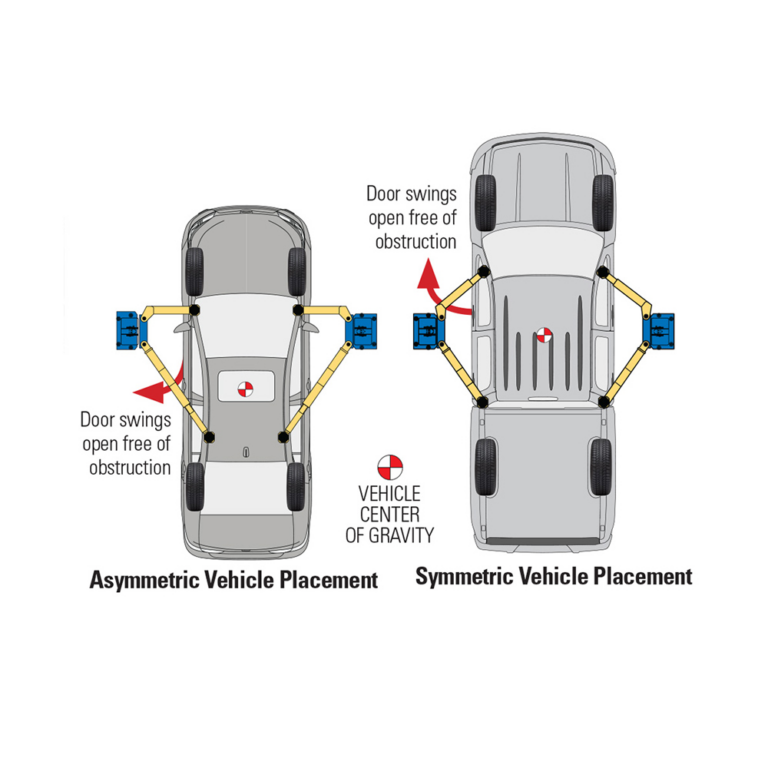 Door swings open free of obstruction

Door swings open free of obstruction

VEHICLE CENTER OF GRAVITY

Asymmetric Vehicle Placement

Symmetric Vehicle Placement